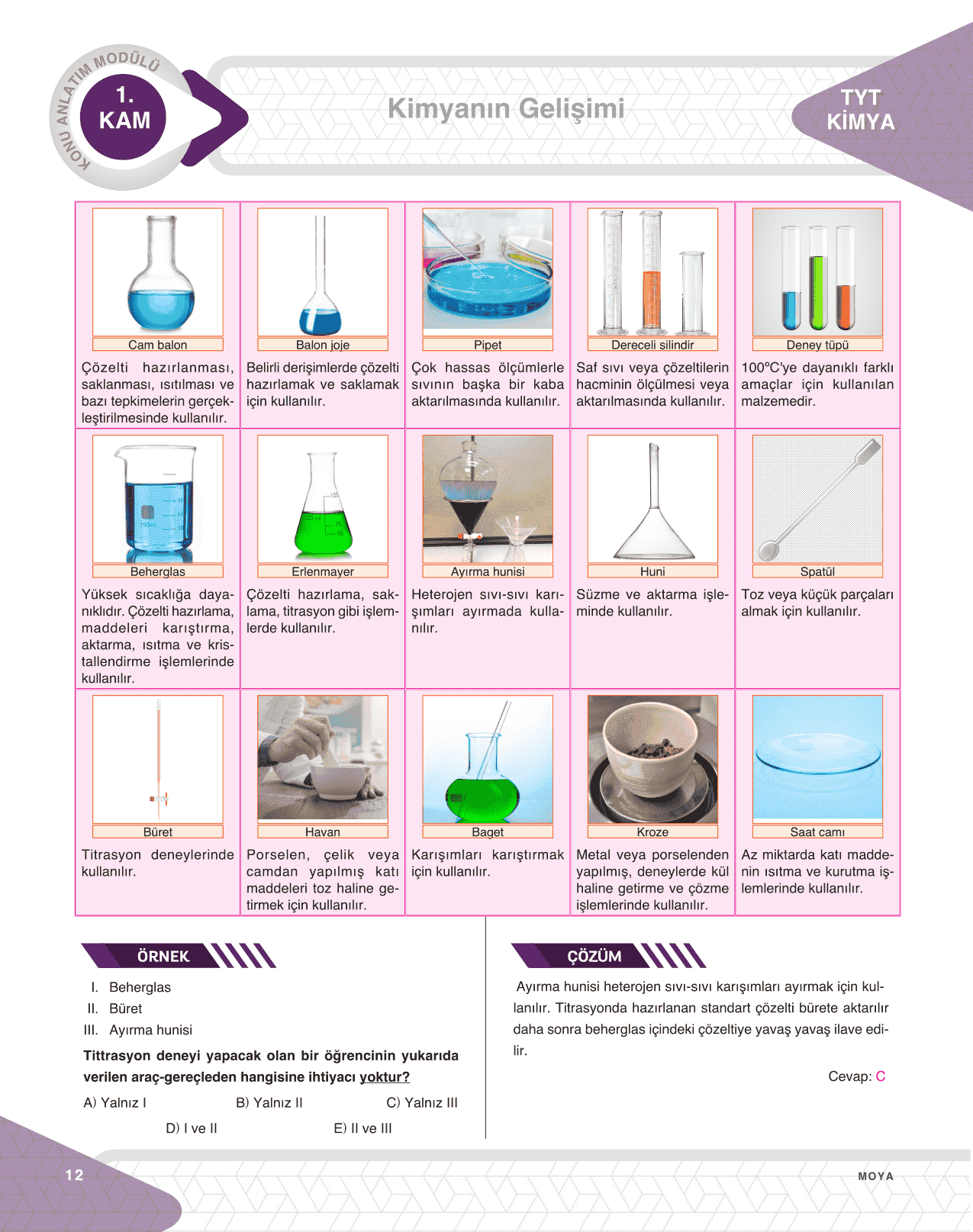 KONU ANLATIM MODÜLÜ
1. KAM

Kimyanın Gelişimi

TYT KİMYA

| Cam balon | Balon joje | Pipet | Dereceli silindir | Deney tüpü |
|---|---|---|---|---|
| Çözelti hazırlanması, saklanması, ısıtılması ve bazı tepkimelerin gerçekleştirilmesinde kullanılır. | Belirli derişimlerde çözelti hazırlamak ve saklamak için kullanılır. | Çok hassas ölçümlerle sıvının başka bir kaba aktarılmasında kullanılır. | Saf sıvı veya çözeltilerin hacminin ölçülmesi veya aktarılmasında kullanılır. | 100°C'ye dayanıklı farklı amaçlar için kullanılan malzemedir. |
| Beherglas | Erlenmayer | Ayırma hunisi | Huni | Spatül |
| Yüksek sıcaklığa dayanıklıdır. Çözelti hazırlama, maddeleri karıştırma, aktarma, ısıtma ve kristallendirme işlemlerinde kullanılır. | Çözelti hazırlama, saklama, titrasyon gibi işlemlerde kullanılır. | Heterojen sıvı-sıvı karışımları ayırmada kullanılır. | Süzme ve aktarma işleminde kullanılır. | Toz veya küçük parçaları almak için kullanılır. |
| Büret | Havan | Baget | Kroze | Saat camı |
| Titrasyon deneylerinde kullanılır. | Porselen, çelik veya camdan yapılmış katı maddeleri toz haline getirmek için kullanılır. | Karışımları karıştırmak için kullanılır. | Metal veya porselenden yapılmış, deneylerde kül haline getirme ve çözme işlemlerinde kullanılır. | Az miktarda katı maddenin ısıtma ve kurutma işlemlerinde kullanılır. |

ÖRNEK

I. Beherglas
II. Büret
III. Ayırma hunisi

Tittrasyon deneyi yapacak olan bir öğrencinin yukarıda verilen araç-gereçleden hangisine ihtiyacı yoktur?

A) Yalnız I B) Yalnız II C) Yalnız III
D) I ve II E) II ve III

ÇÖZÜM

Ayırma hunisi heterojen sıvı-sıvı karışımları ayırmak için kullanılır. Titrasyonda hazırlanan standart çözelti bürete aktarılır daha sonra beherglas içindeki çözeltiye yavaş yavaş ilave edilir.

Cevap: C

12

MOYA